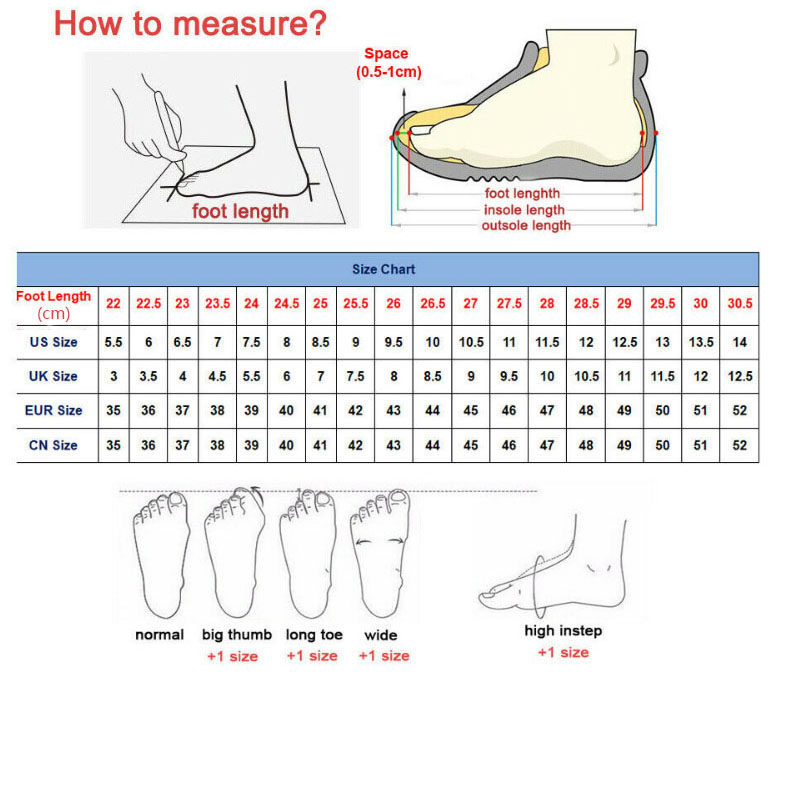 How to measure?

foot length

Space (0.5-1cm)

foot lenghth
insole length
outsole length

Size Chart

| Foot Length (cm) | 22 | 22.5 | 23 | 23.5 | 24 | 24.5 | 25 | 25.5 | 26 | 26.5 | 27 | 27.5 | 28 | 28.5 | 29 | 29.5 | 30 | 30.5 |
|---|---|---|---|---|---|---|---|---|---|---|---|---|---|---|---|---|---|---|
| US Size | 5.5 | 6 | 6.5 | 7 | 7.5 | 8 | 8.5 | 9 | 9.5 | 10 | 10.5 | 11 | 11.5 | 12 | 12.5 | 13 | 13.5 | 14 |
| UK Size | 3 | 3.5 | 4 | 4.5 | 5.5 | 6 | 7 | 7.5 | 8 | 8.5 | 9 | 9.5 | 10 | 10.5 | 11 | 11.5 | 12 | 12.5 |
| EUR Size | 35 | 36 | 37 | 38 | 39 | 40 | 41 | 42 | 43 | 44 | 45 | 46 | 47 | 48 | 49 | 50 | 51 | 52 |
| CN Size | 35 | 36 | 37 | 38 | 39 | 40 | 41 | 42 | 43 | 44 | 45 | 46 | 47 | 48 | 49 | 50 | 51 | 52 |

normal
big thumb +1 size
long toe +1 size
wide +1 size
high instep +1 size